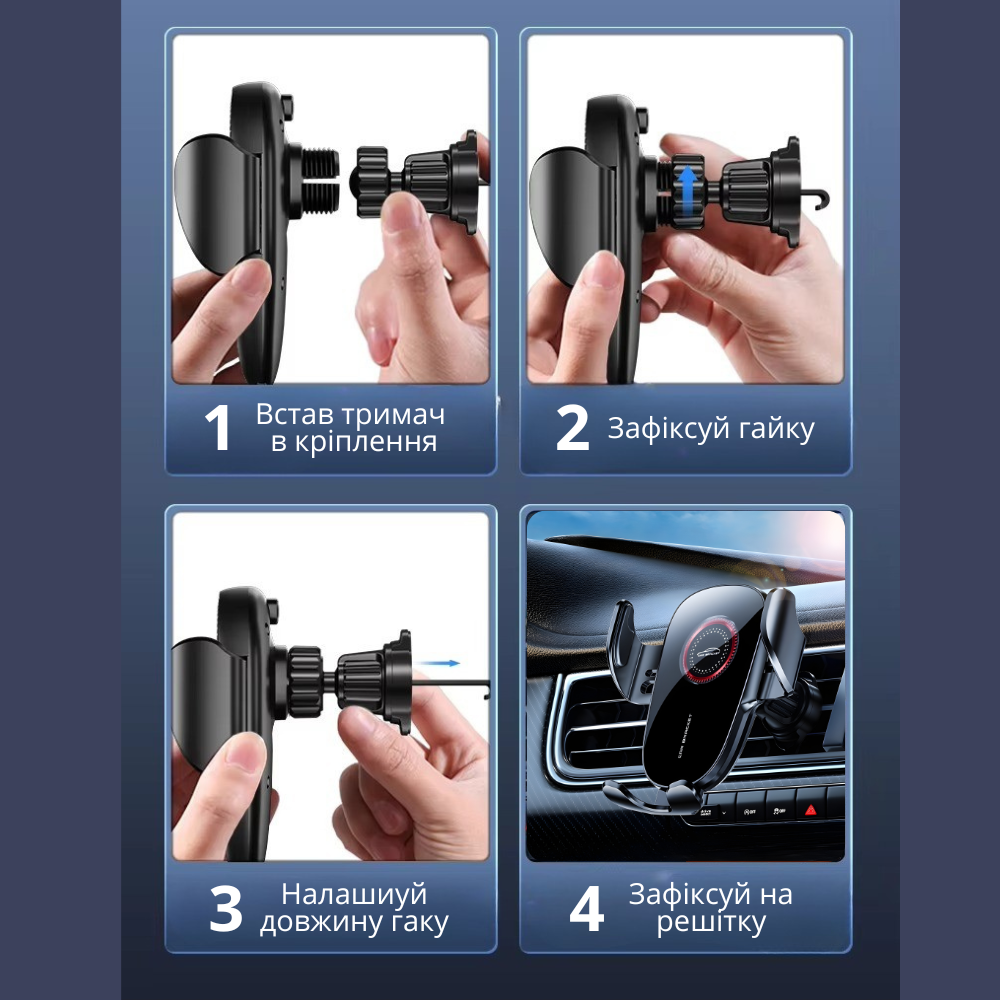 1 Встав тримач в кріплення

2 Зафіксуй гайку

3 Налашиуй довжину гаку

4 Зафіксуй на решітку