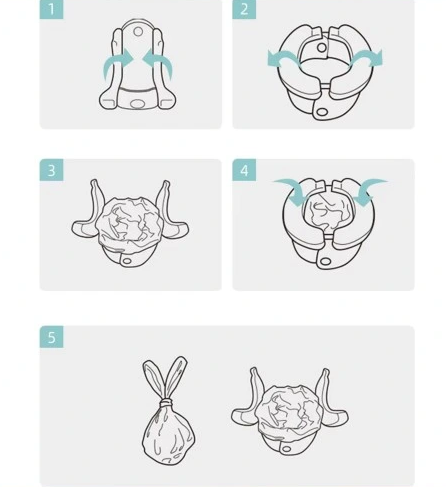 1

2

3

4

5