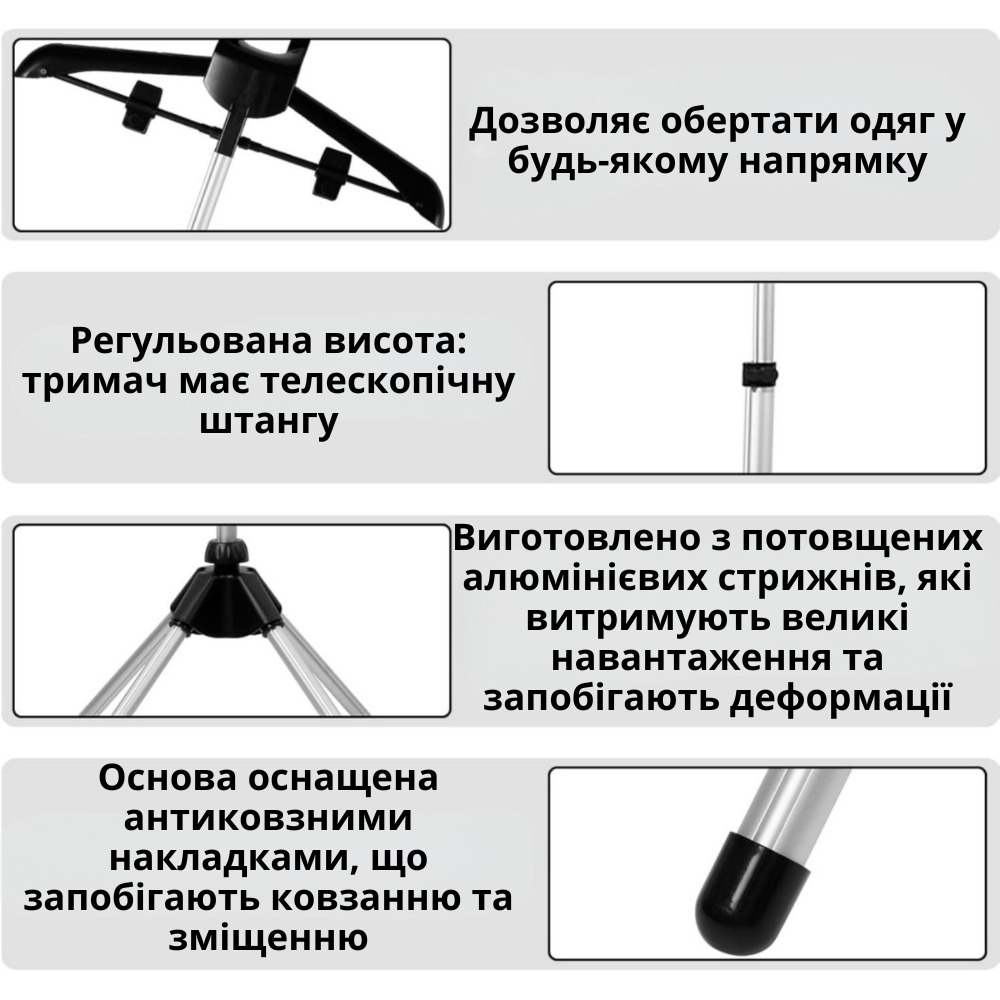 Дозволяє обертати одяг у будь-якому напрямку

Регульована висота: тримач має телескопічну штангу

Виготовлено з потовщених алюмінієвих стрижнів, які витримують великі навантаження та запобігають деформації

Основа оснащена антиковзними накладками, що запобігають ковзанню та зміщенню