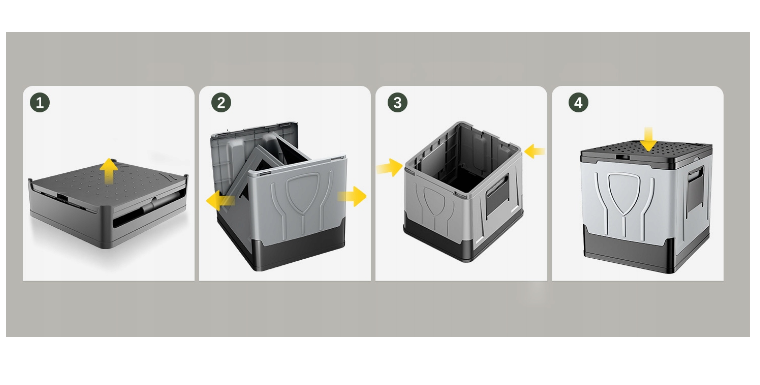 1

2

3

4